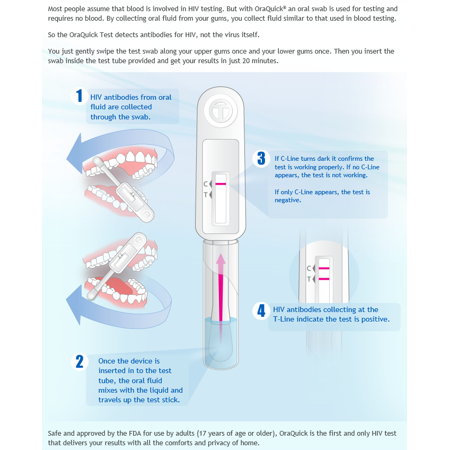 Most people assume that blood is involved in HIV testing. But with OraQuick® an oral swab is used for testing and requires no blood. By collecting oral fluid from your gums, you collect fluid similar to that used in blood testing.

So the OraQuick Test detects antibodies for HIV, not the virus itself.

You just gently swipe the test swab along your upper gums once and your lower gums once. Then you insert the swab inside the test tube provided and get your results in just 20 minutes.

1 HIV antibodies from oral fluid are collected through the swab.

C
T

3 If C-Line turns dark it confirms the test is working properly. If no C-Line appears, the test is not working.

If only C-Line appears, the test is negative.

C
T

4 HIV antibodies collecting at the T-Line indicate the test is positive.

2 Once the device is inserted in to the test tube, the oral fluid mixes with the liquid and travels up the test stick.

Safe and approved by the FDA for use by adults (17 years of age or older), OraQuick is the first and only HIV test that delivers your results with all the comforts and privacy of home.